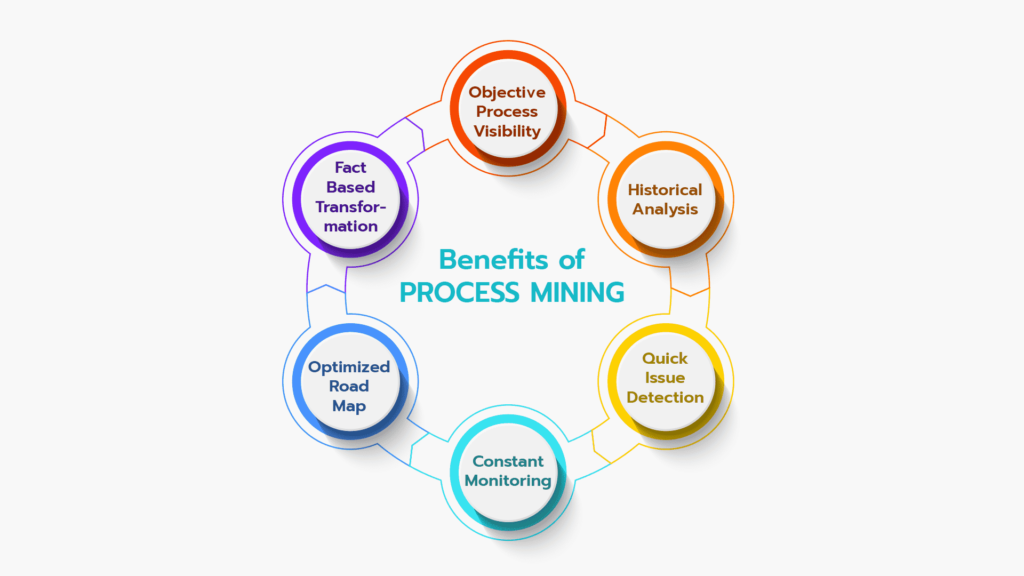 Benefits of
PROCESS MINING

Objective Process Visibility

Historical Analysis

Quick Issue Detection

Constant Monitoring

Optimized Road Map

Fact Based Transformation